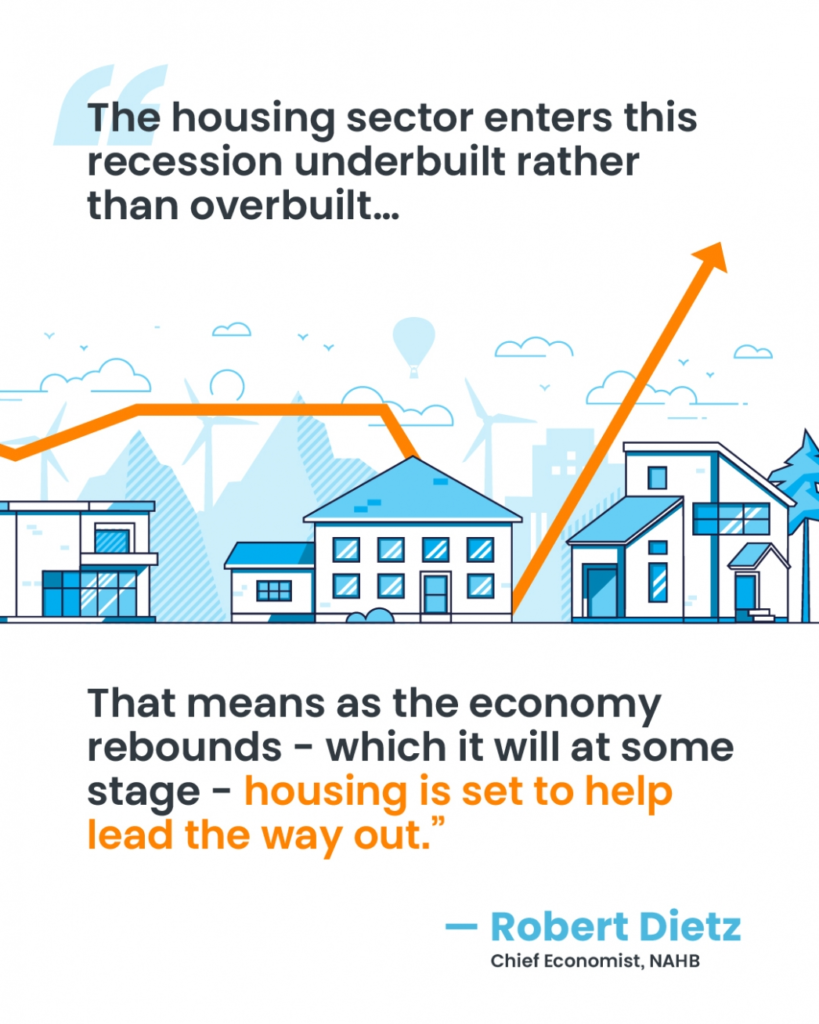 “The housing sector enters this recession underbuilt rather than overbuilt…

That means as the economy rebounds - which it will at some stage - housing is set to help lead the way out.”

— Robert Dietz
Chief Economist, NAHB