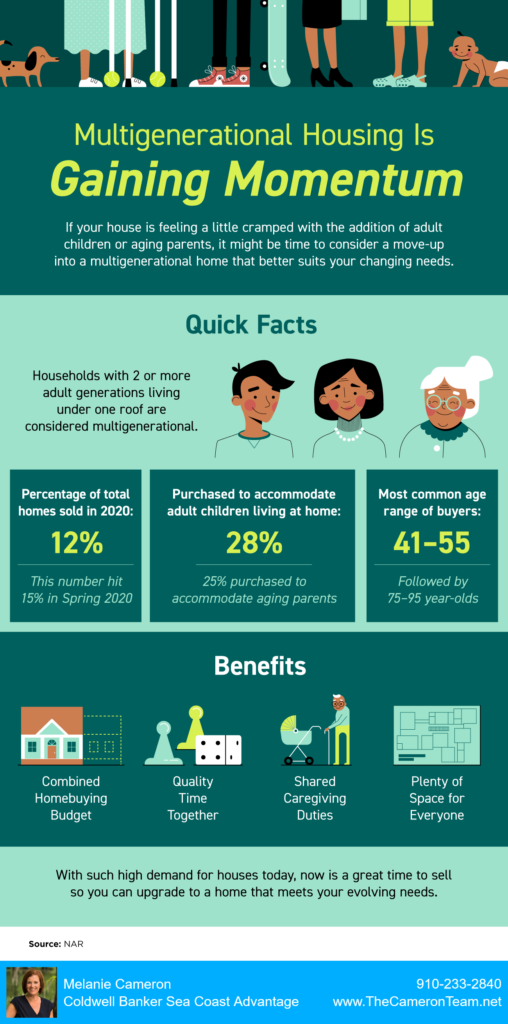 Multigenerational Housing Is
Gaining Momentum

If your house is feeling a little cramped with the addition of adult children or aging parents, it might be time to consider a move-up into a multigenerational home that better suits your changing needs.

Quick Facts

Households with 2 or more adult generations living under one roof are considered multigenerational.

Percentage of total homes sold in 2020:
12%
This number hit 15% in Spring 2020

Purchased to accommodate adult children living at home:
28%
25% purchased to accommodate aging parents

Most common age range of buyers:
41–55
Followed by 75–95 year-olds

Benefits

Combined Homebuying Budget

Quality Time Together

Shared Caregiving Duties

Plenty of Space for Everyone

With such high demand for houses today, now is a great time to sell so you can upgrade to a home that meets your evolving needs.

Source: NAR

Melanie Cameron
Coldwell Banker Sea Coast Advantage
910-233-2840
www.TheCameronTeam.net