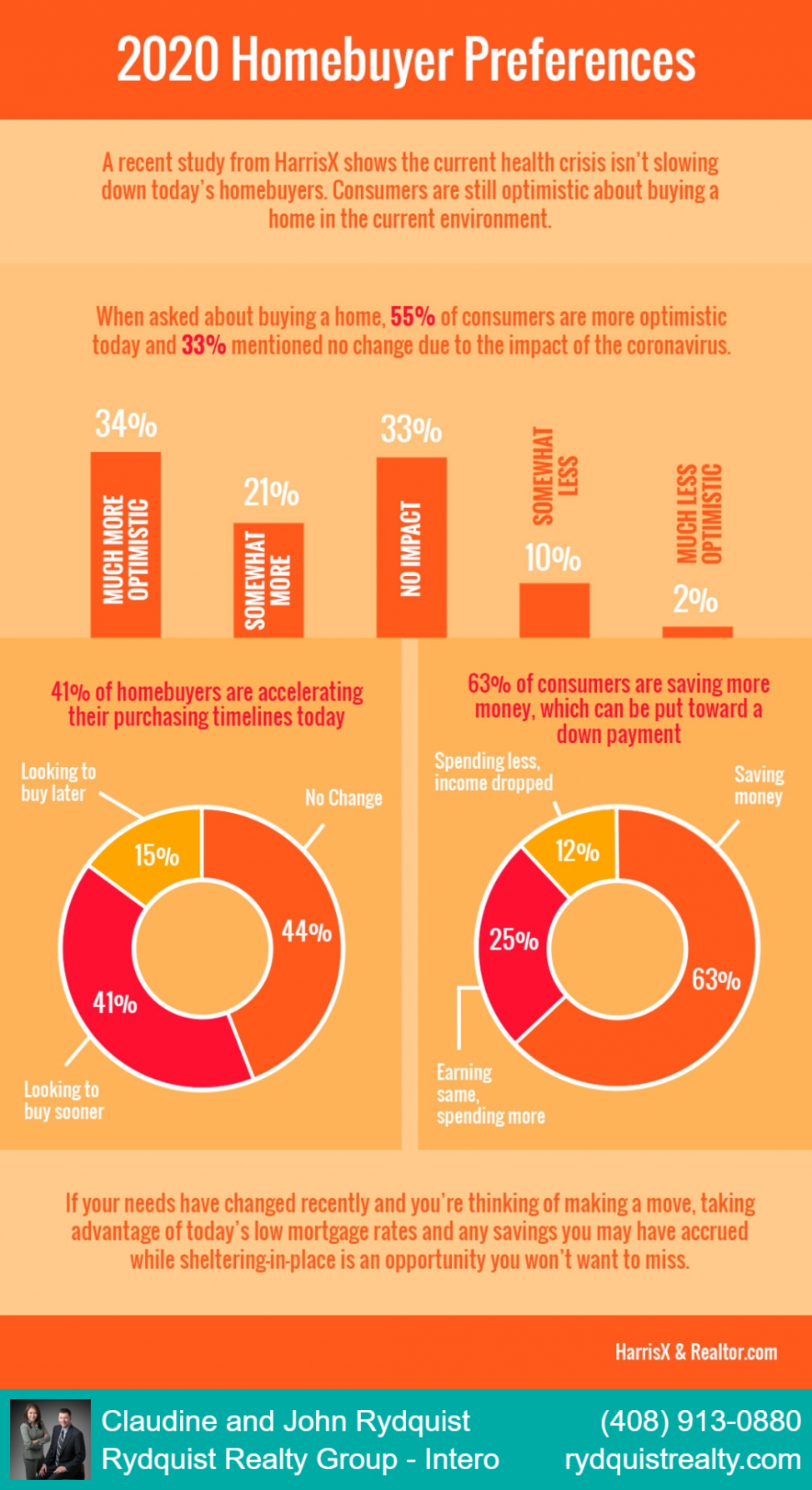 2020 Homebuyer Preferences

A recent study from HarrisX shows the current health crisis isn't slowing down today's homebuyers. Consumers are still optimistic about buying a home in the current environment.

When asked about buying a home, 55% of consumers are more optimistic today and 33% mentioned no change due to the impact of the coronavirus.

34%
MUCH MORE OPTIMISTIC

21%
SOMEWHAT MORE

33%
NO IMPACT

SOMEWHAT LESS
10%

MUCH LESS OPTIMISTIC
2%

41% of homebuyers are accelerating their purchasing timelines today

Looking to buy later
No Change
15%
44%
41%
Looking to buy sooner

63% of consumers are saving more money, which can be put toward a down payment

Spending less, income dropped
Saving money
12%
25%
63%
Earning same, spending more

If your needs have changed recently and you're thinking of making a move, taking advantage of today's low mortgage rates and any savings you may have accrued while sheltering-in-place is an opportunity you won't want to miss.

HarrisX & Realtor.com

Claudine and John Rydquist
Rydquist Realty Group - Intero
(408) 913-0880
rydquistrealty.com