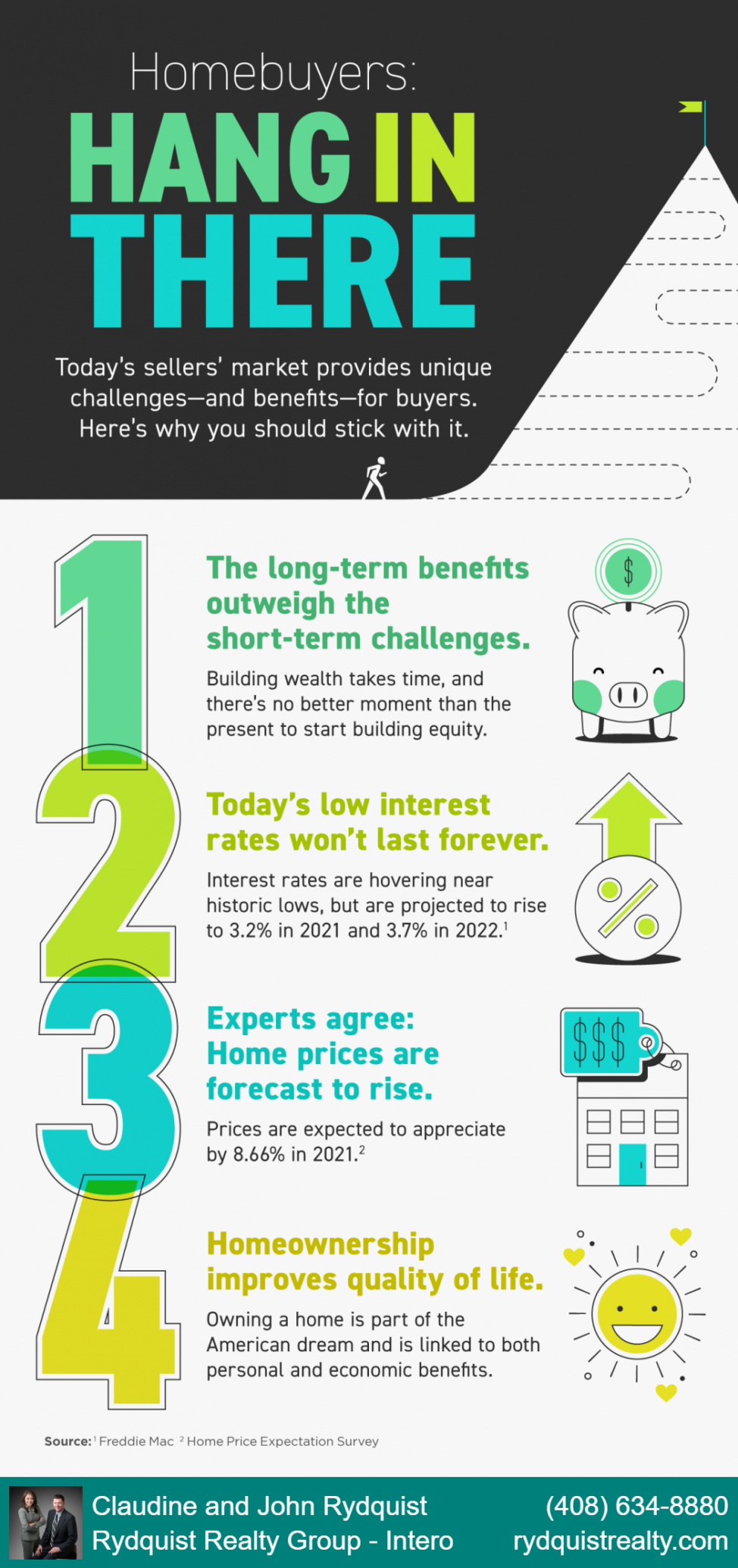 Homebuyers:

HANG IN THERE

Today's sellers' market provides unique challenges—and benefits—for buyers. Here's why you should stick with it.

1

The long-term benefits outweigh the short-term challenges.

Building wealth takes time, and there's no better moment than the present to start building equity.

$

2

Today's low interest rates won't last forever.

Interest rates are hovering near historic lows, but are projected to rise to 3.2% in 2021 and 3.7% in 2022.$^1$

%

3

Experts agree: Home prices are forecast to rise.

Prices are expected to appreciate by 8.66% in 2021.$^2$

$$$

4

Homeownership improves quality of life.

Owning a home is part of the American dream and is linked to both personal and economic benefits.

Source: $^1$ Freddie Mac $^2$ Home Price Expectation Survey

Claudine and John Rydquist
Rydquist Realty Group - Intero

(408) 634-8880
rydquistrealty.com